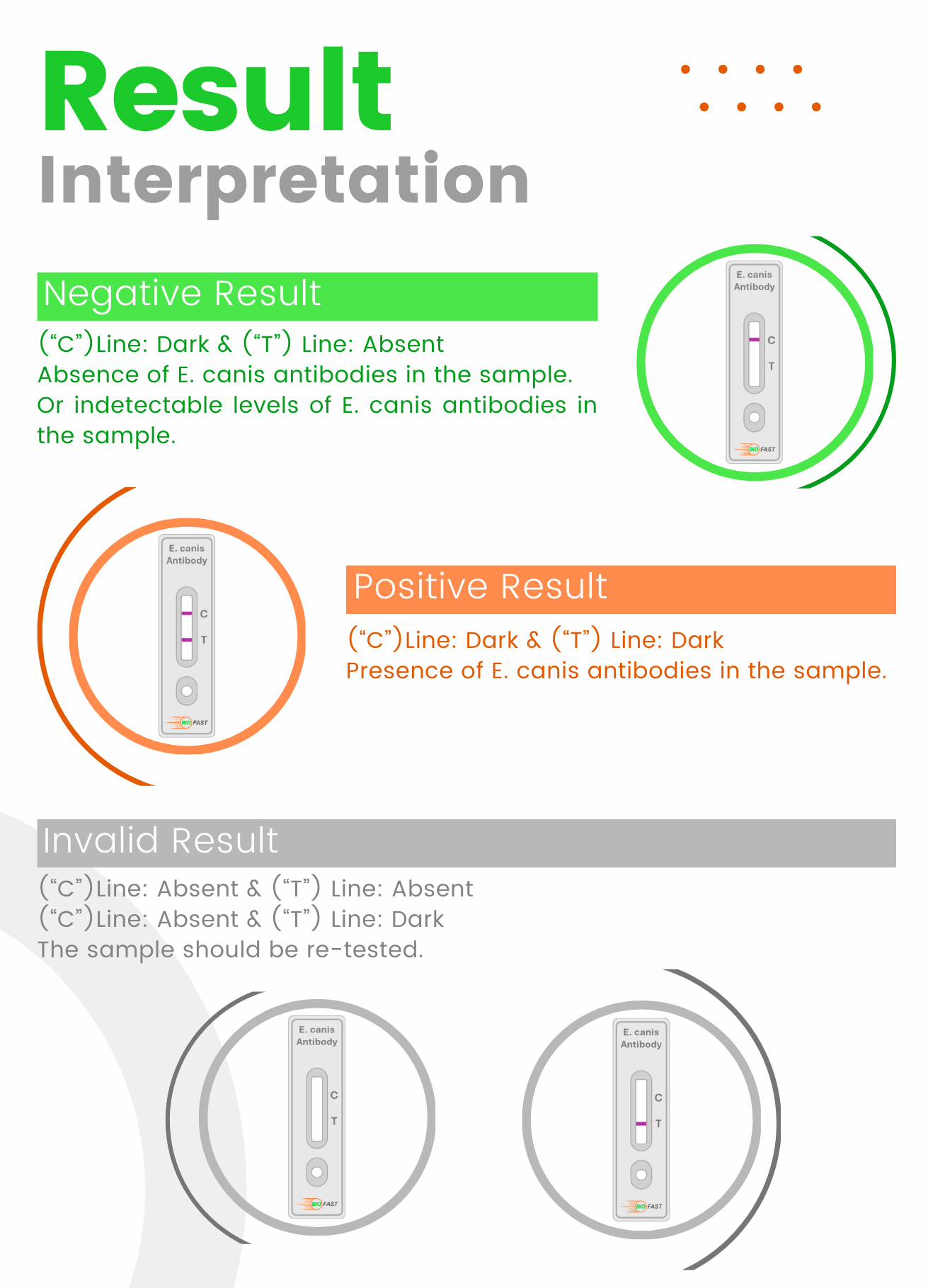 Result
Interpretation

Negative Result

(“C”)Line: Dark & (“T”) Line: Absent
Absence of E. canis antibodies in the sample. Or indetectable levels of E. canis antibodies in the sample.

E. canis Antibody
C
T
BIO FAST

E. canis Antibody
C
T
BIO FAST

Positive Result

(“C”)Line: Dark & (“T”) Line: Dark
Presence of E. canis antibodies in the sample.

Invalid Result

(“C”)Line: Absent & (“T”) Line: Absent
(“C”)Line: Absent & (“T”) Line: Dark
The sample should be re-tested.

E. canis Antibody
C
T
BIO FAST

E. canis Antibody
C
T
BIO FAST